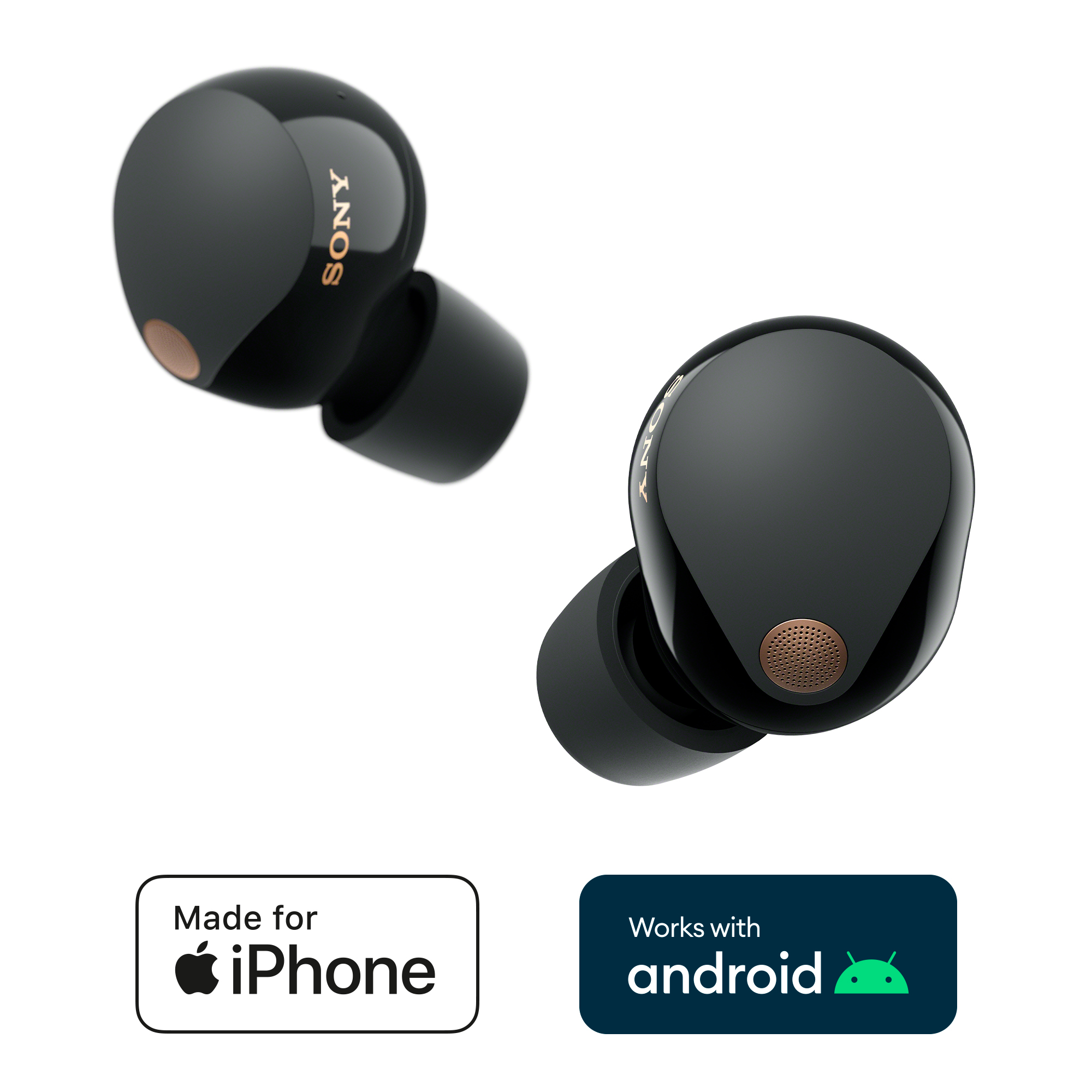 SONY

SONY

Made for
iPhone

Works with
android