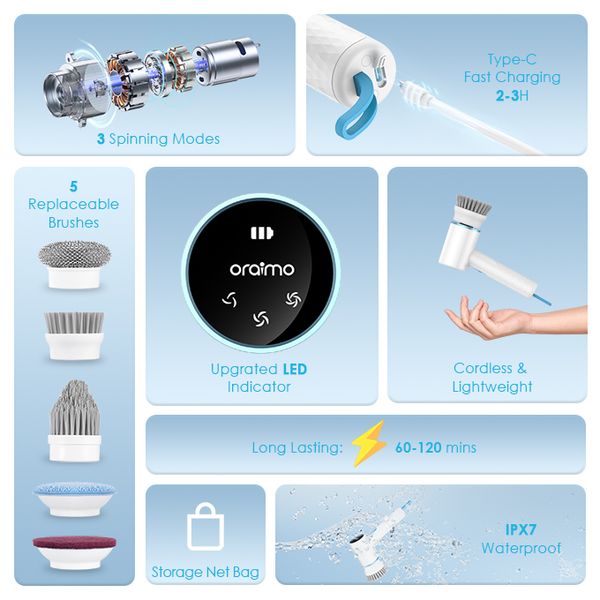 3 Spinning Modes

Type-C
Fast Charging
2-3H

5
Replaceable
Brushes

oraimo

Upgrated LED
Indicator

Cordless &
Lightweight

Long Lasting: 60-120 mins

Storage Net Bag

IPX7
Waterproof