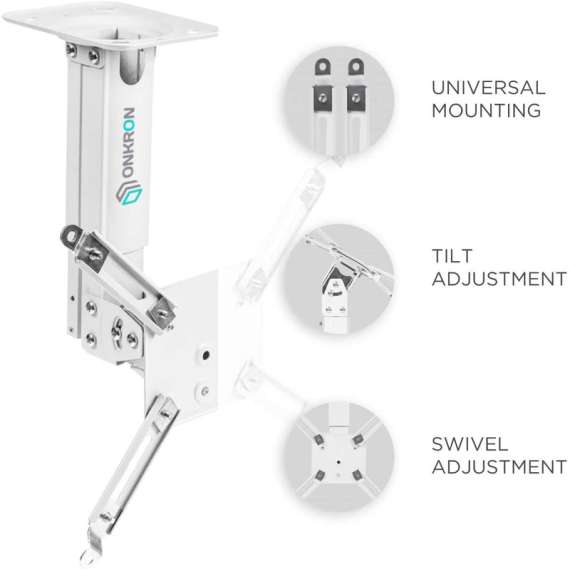 ONKRON

UNIVERSAL MOUNTING

TILT ADJUSTMENT

SWIVEL ADJUSTMENT