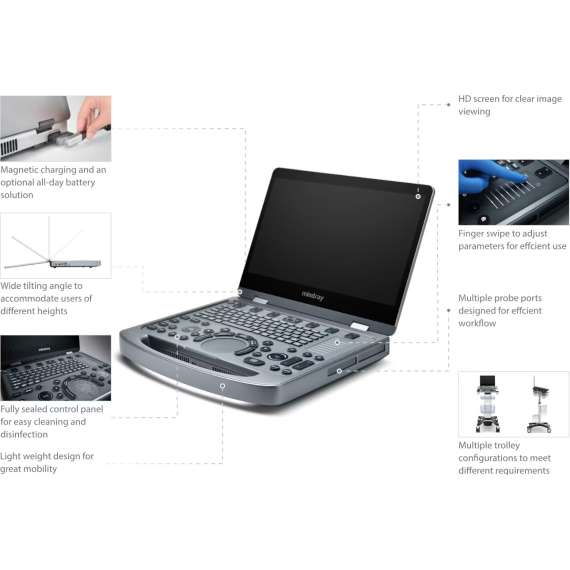 Magnetic charging and an optional all-day battery solution

Wide tilting angle to accommodate users of different heights

Fully sealed control panel for easy cleaning and disinfection

Light weight design for great mobility

mindray

HD screen for clear image viewing

Finger swipe to adjust parameters for effcient use

Multiple probe ports designed for effcient workflow

Multiple trolley configurations to meet different requirements