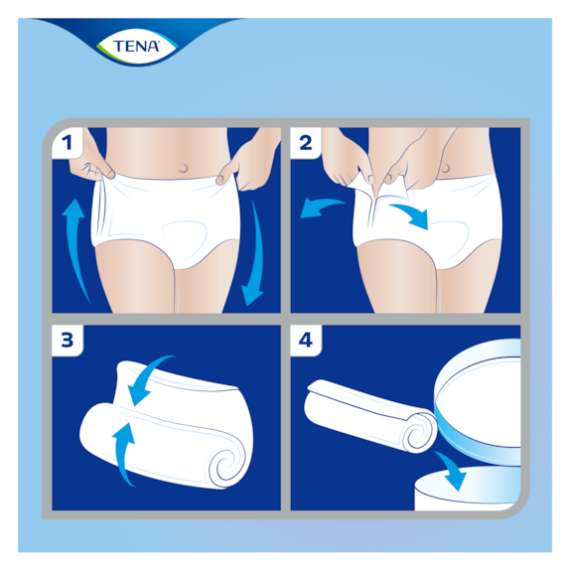 TENA

1

2

3

4